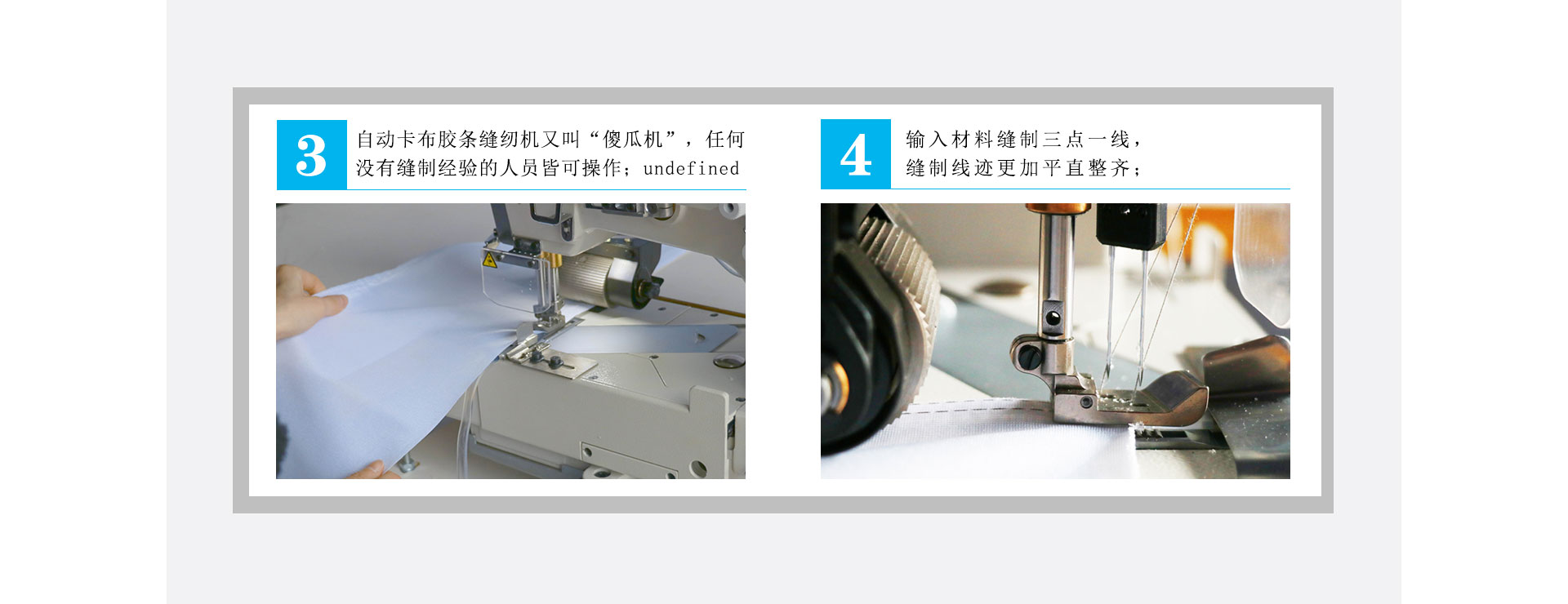 3

自动卡布胶条缝纫机又叫“傻瓜机”，任何没有缝制经验的人员皆可操作；undefined

4

输入材料缝制三点一线，缝制线迹更加平直整齐；