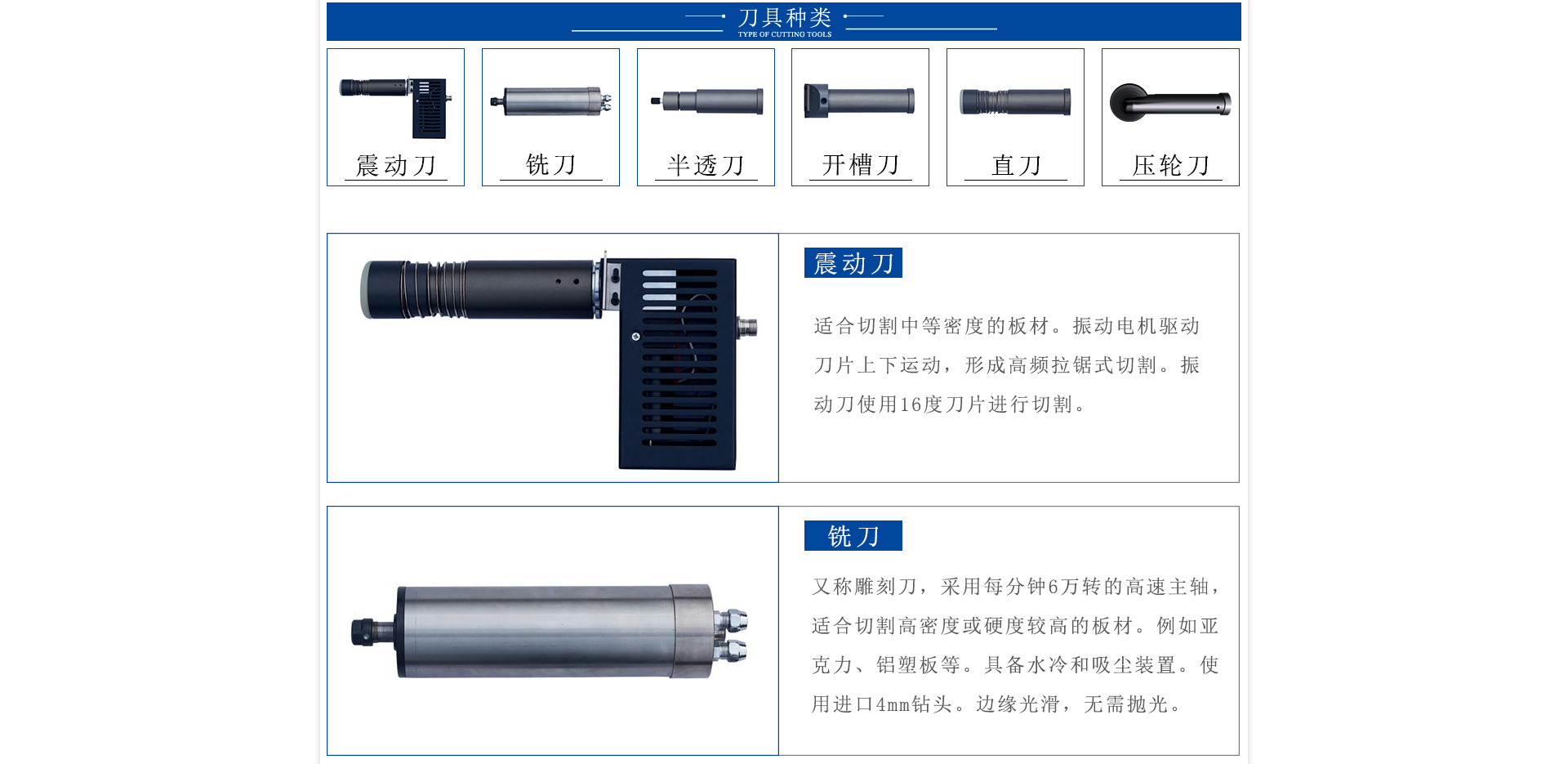 刀具种类
TYPE OF CUTTING TOOLS

震动刀

铣刀

半透刀

开槽刀

直刀

压轮刀

震动刀

适合切割中等密度的板材。振动电机驱动刀片上下运动，形成高频拉锯式切割。振动刀使用16度刀片进行切割。

铣刀

又称雕刻刀，采用每分钟6万转的高速主轴，适合切割高密度或硬度较高的板材。例如亚克力、铝塑板等。具备水冷和吸尘装置。使用进口4mm钻头。边缘光滑，无需抛光。